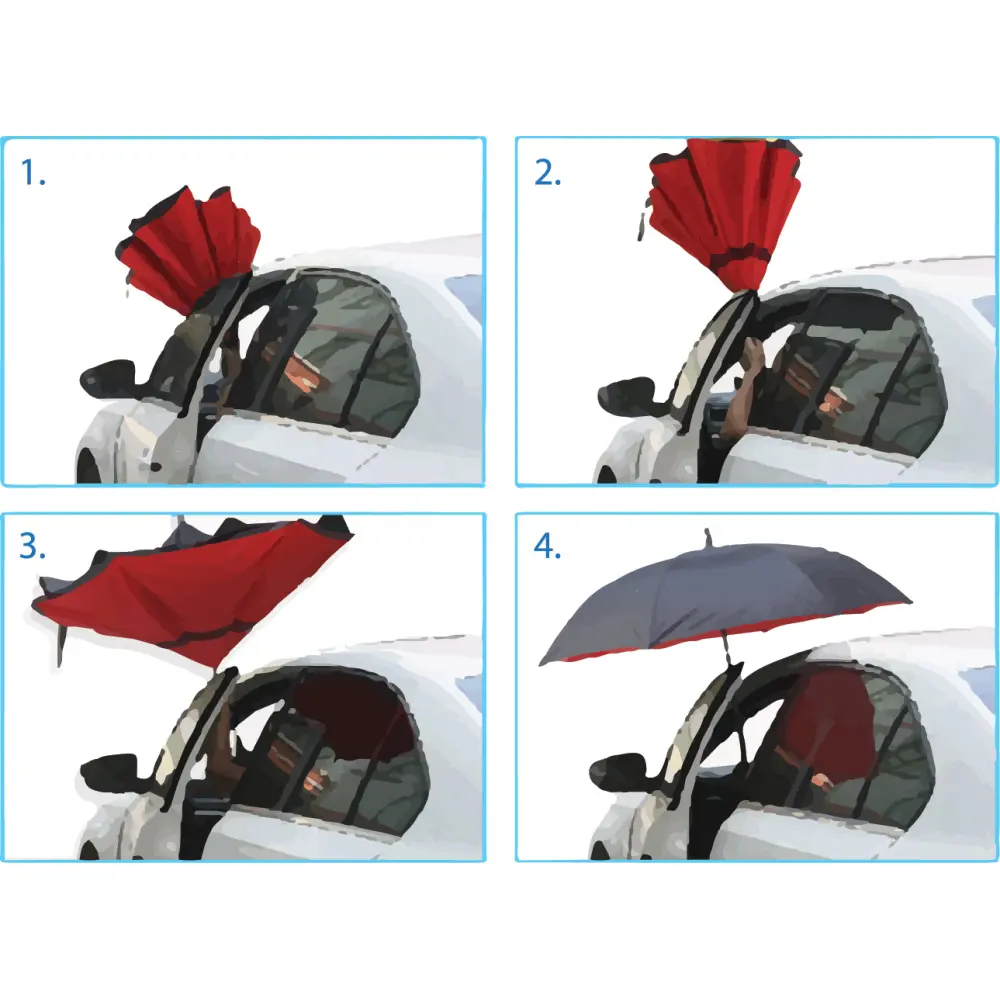 1.

2.

3.

4.