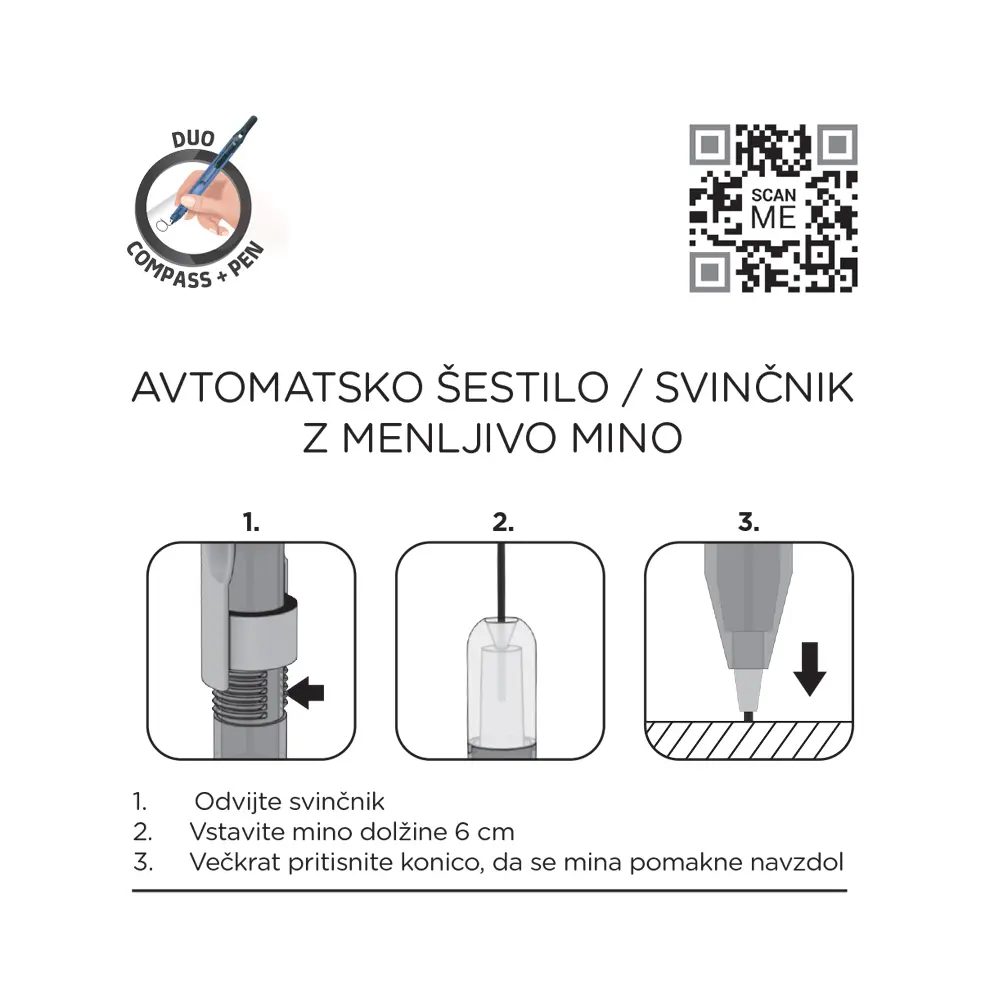 DUO
COMPASS + PEN

SCAN ME

AVTOMATSKO ŠESTILO / SVINČNIK Z MENLJIVO MINO

1.

2.

3.

1. Odvijte svinčnik
2. Vstavite mino dolžine 6 cm
3. Večkrat pritisnite konico, da se mina pomakne navzdol